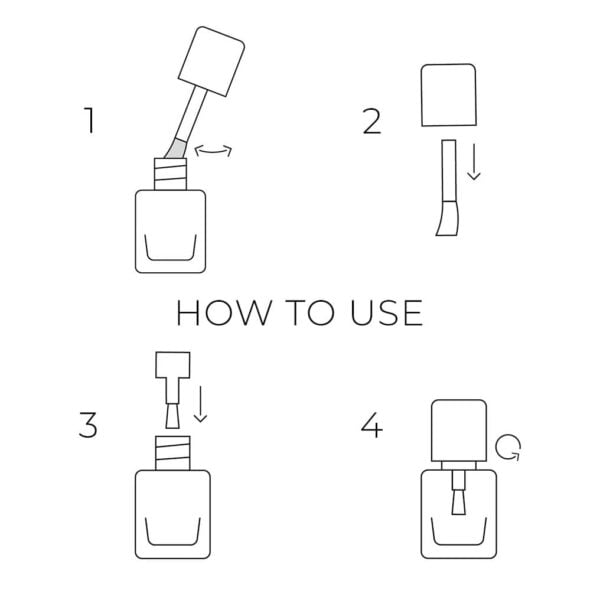 1

2

HOW TO USE

3

4