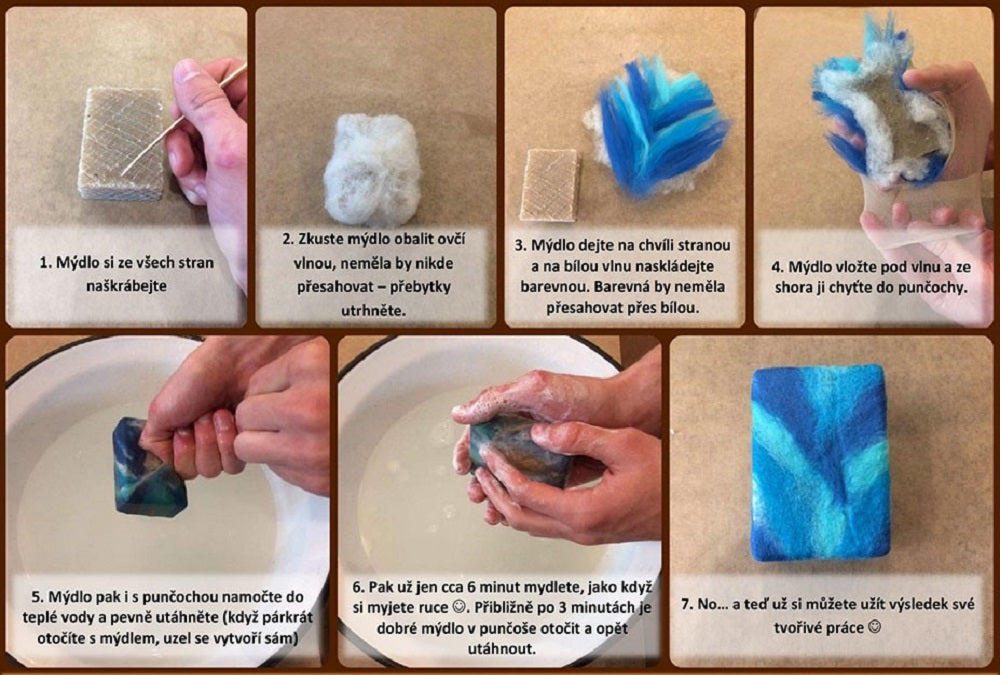 1. Mýdlo si ze všech stran naškrábejte

2. Zkuste mýdlo obalit ovčí vlnou, neměla by nikde přesahovat – přebytky utrhněte.

3. Mýdlo dejte na chvíli stranou a na bílou vlnu naskládejte barevnou. Barevná by neměla přesahovat přes bílou.

4. Mýdlo vložte pod vlnu a ze shora ji chyťte do punčochy.

5. Mýdlo pak i s punčochou namočte do teplé vody a pevně utáhněte (když párkrát otočíte s mýdlem, uzel se vytvoří sám)

6. Pak už jen cca 6 minut mydlete, jako když si myjete ruce ☺. Přibližně po 3 minutách je dobré mýdlo v punčoše otočit a opět utáhnout.

7. No… a teď už si můžete užít výsledek své tvořivé práce ☺