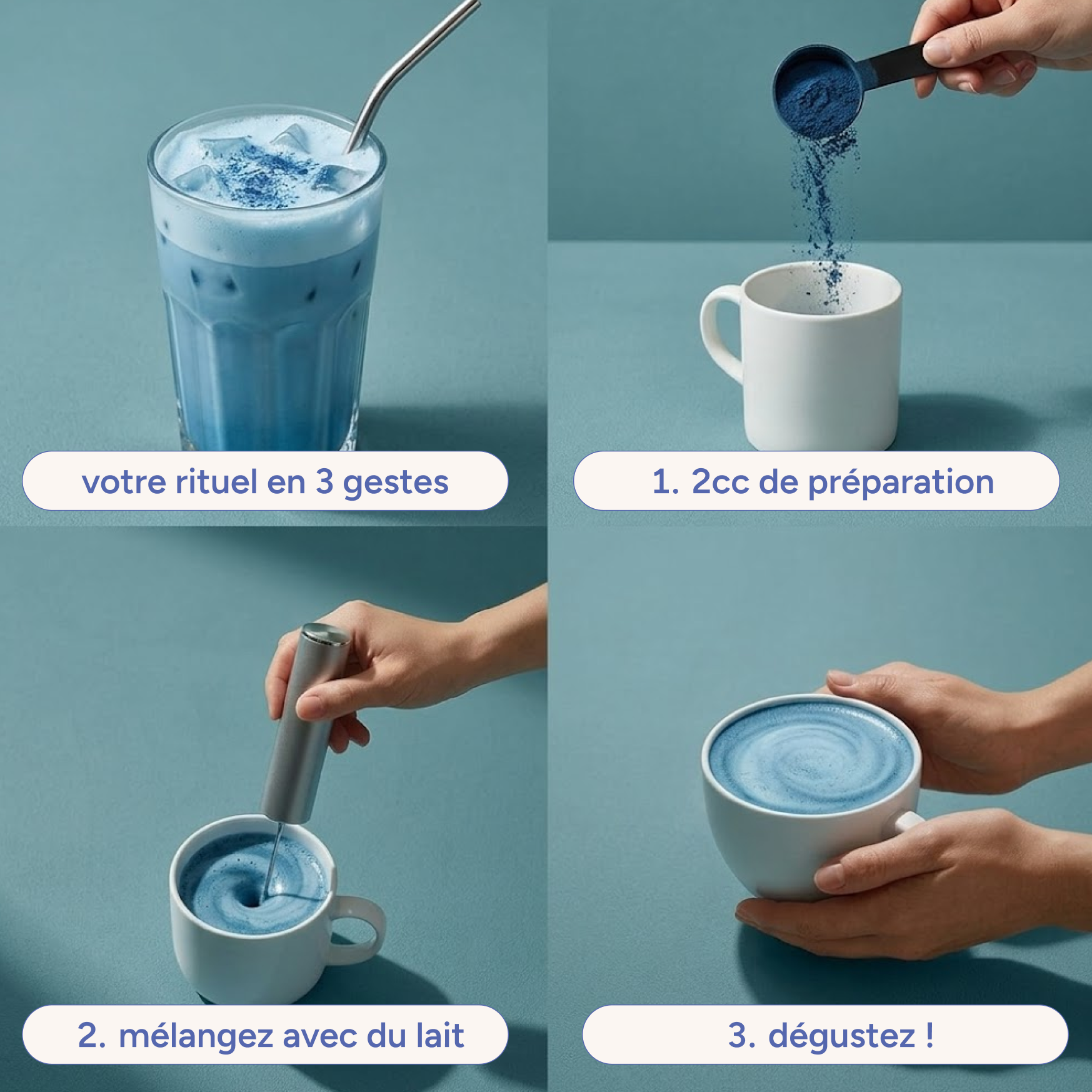 votre rituel en 3 gestes

1. 2cc de préparation

2. mélangez avec du lait

3. dégustez !