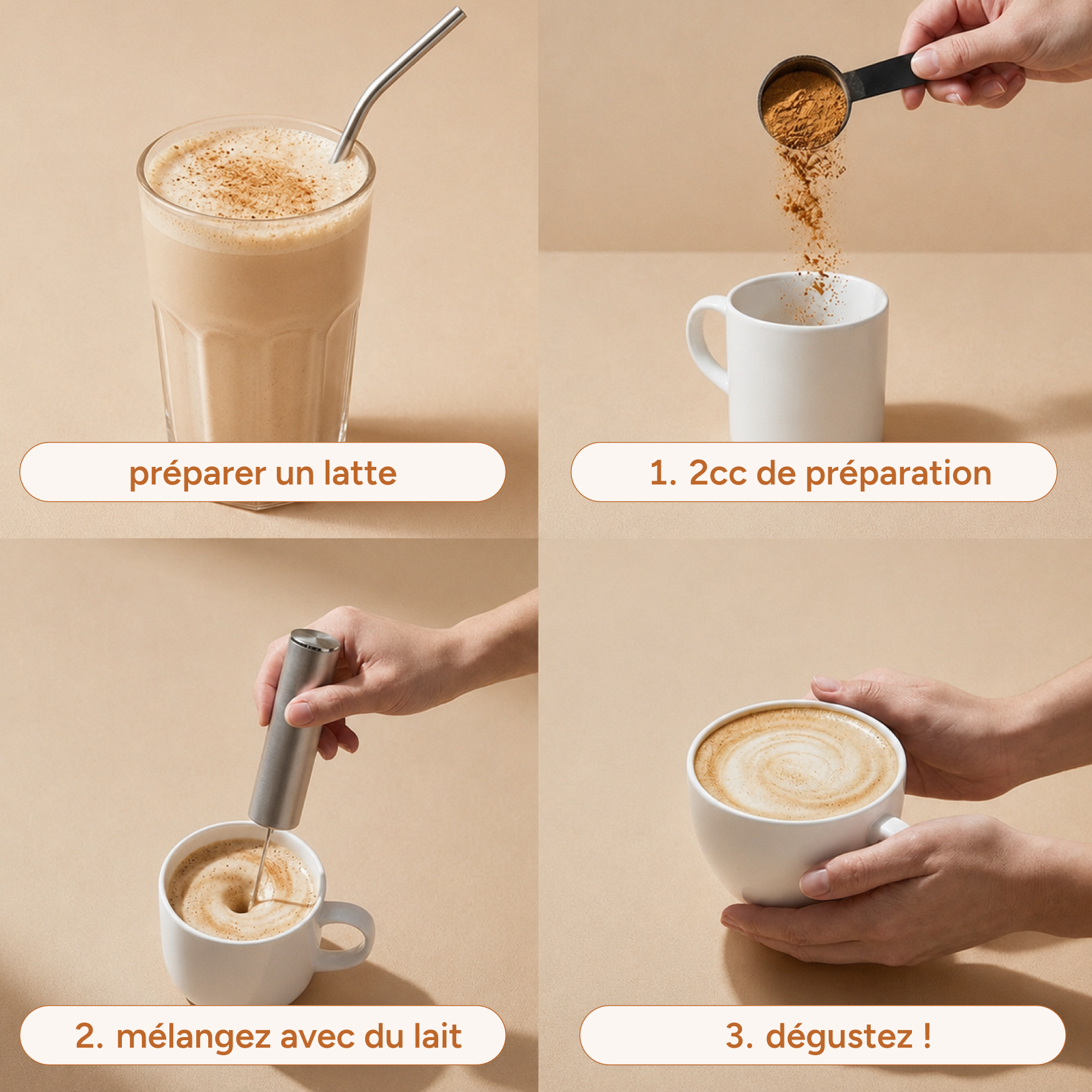 préparer un latte

1. 2cc de préparation

2. mélangez avec du lait

3. dégustez !