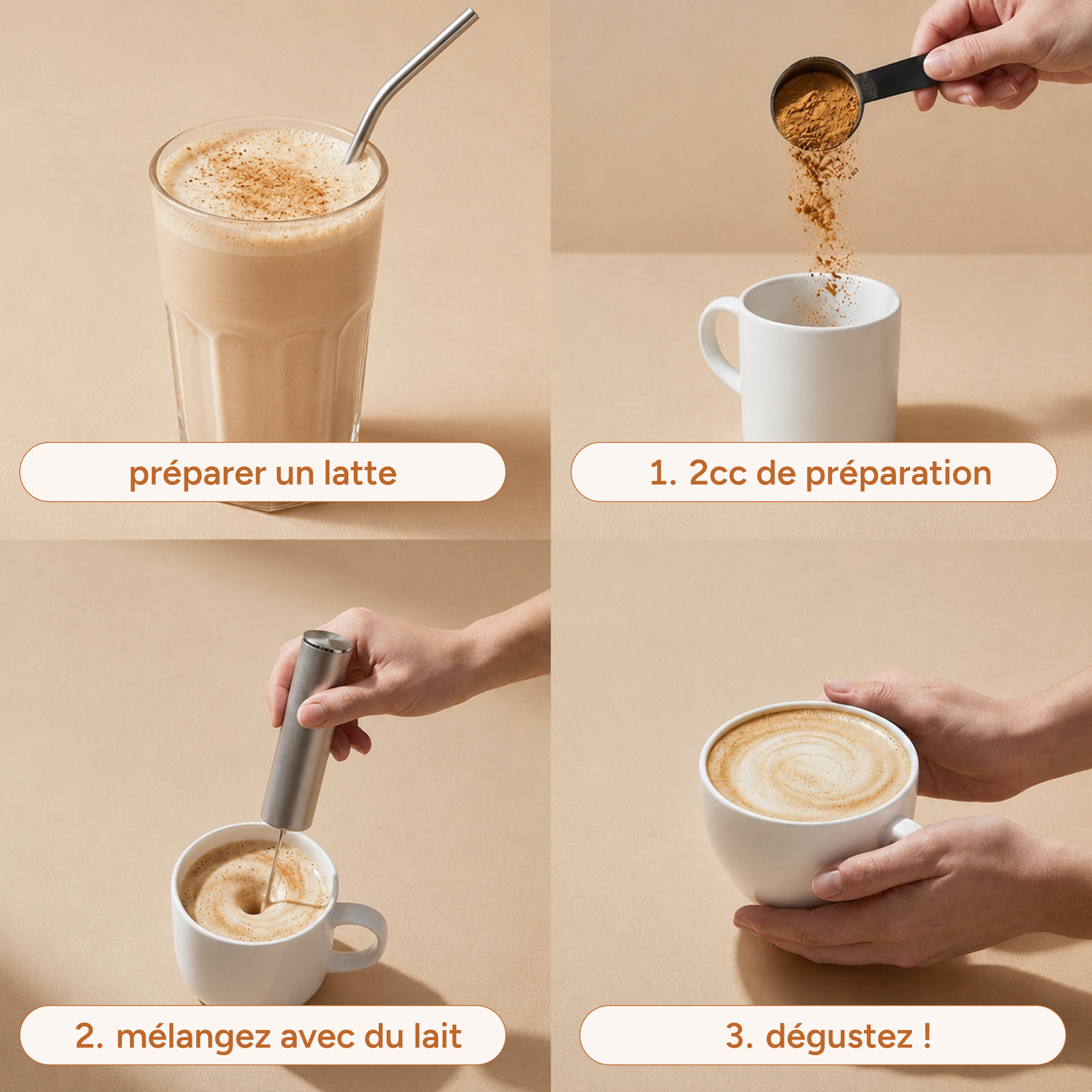 préparer un latte

1. 2cc de préparation

2. mélangez avec du lait

3. dégustez !