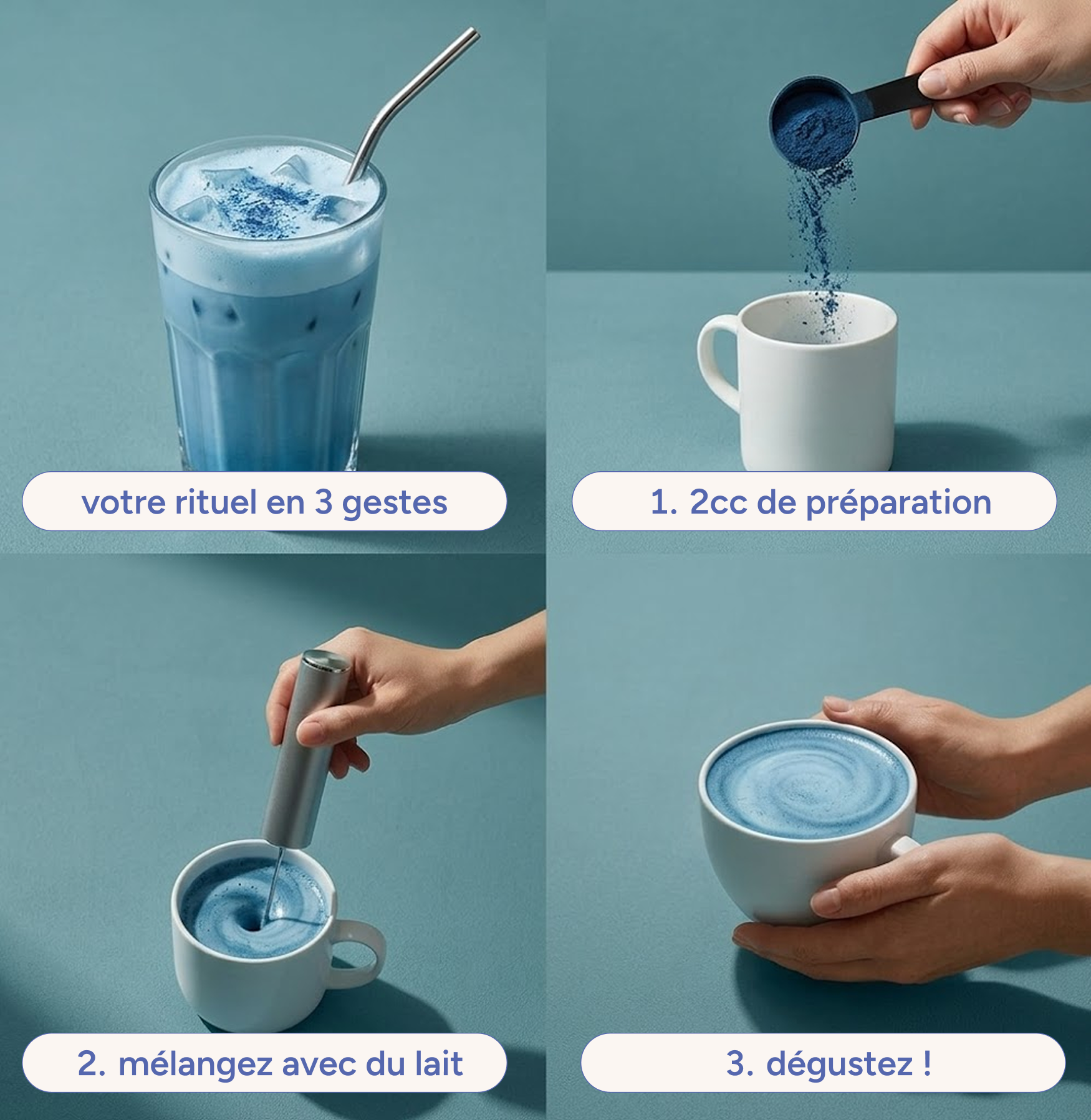 votre rituel en 3 gestes

1. 2cc de préparation

2. mélangez avec du lait

3. dégustez !